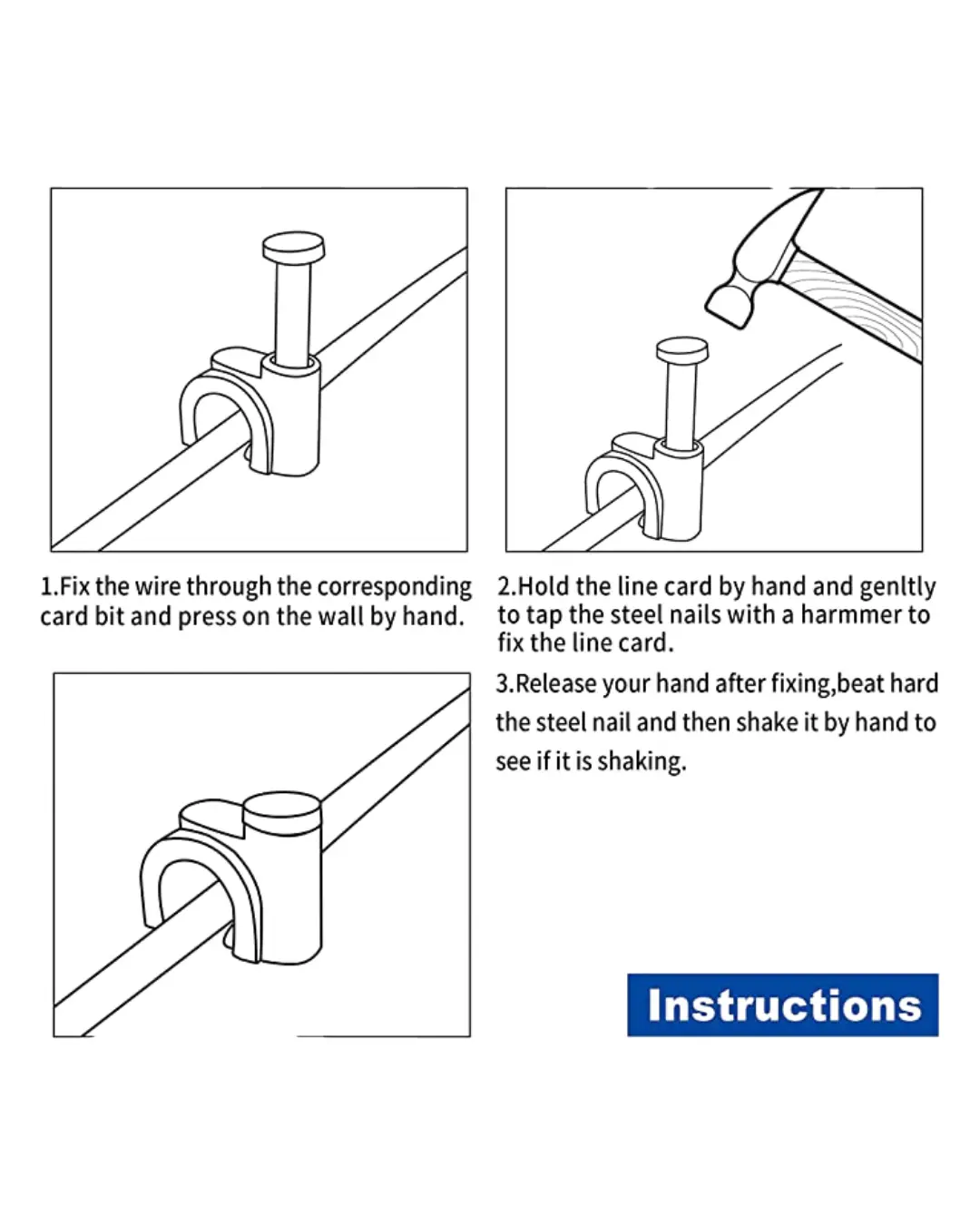 1.Fix the wire through the corresponding card bit and press on the wall by hand.

2.Hold the line card by hand and genltly to tap the steel nails with a harmmer to fix the line card.

3.Release your hand after fixing,beat hard the steel nail and then shake it by hand to see if it is shaking.

Instructions